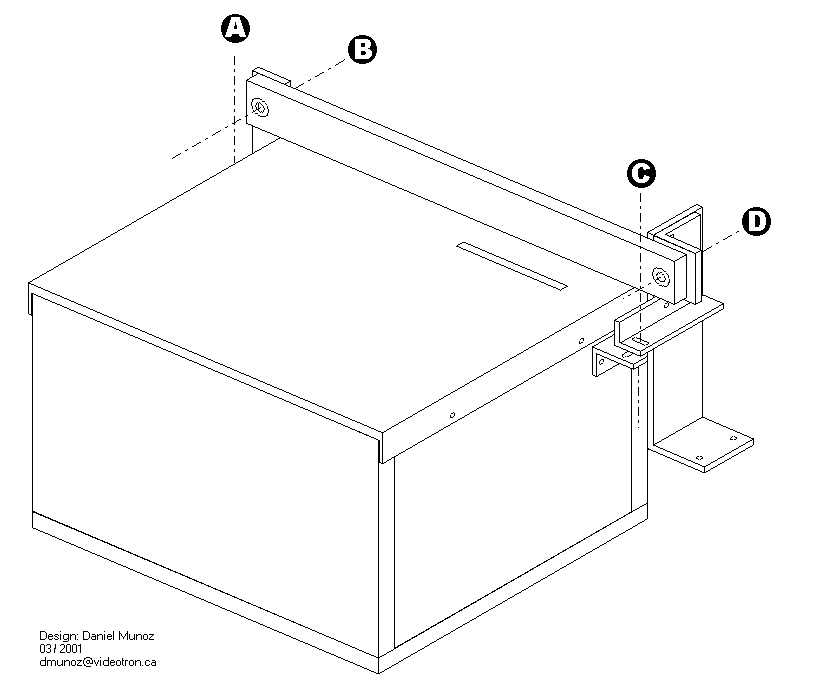 A
B
C
D
Design: Daniel Munoz
03 / 2001
dmunoz@videotron.ca